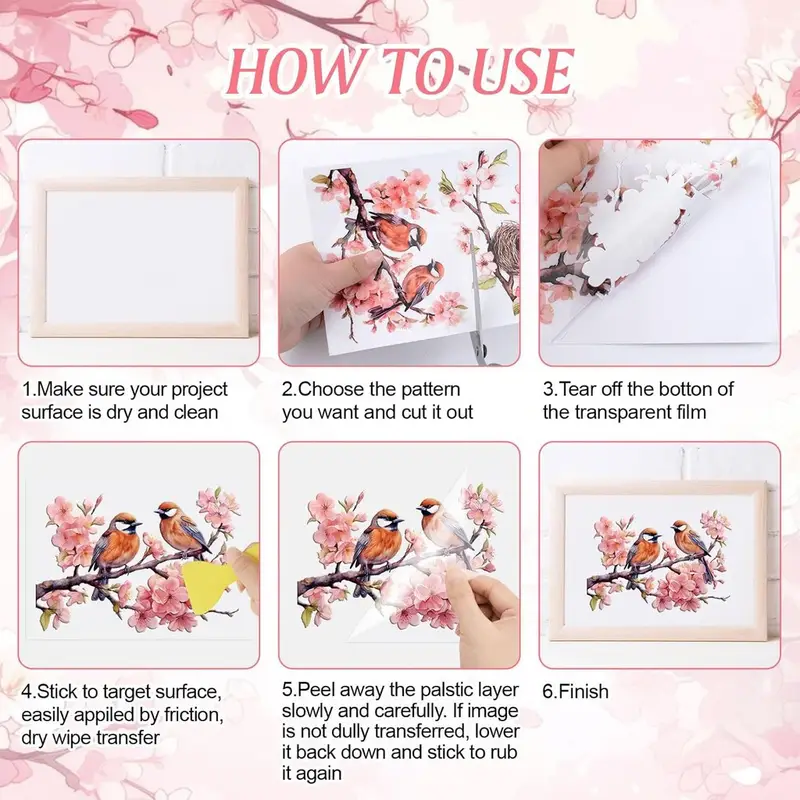 HOW TO USE

1.Make sure your project surface is dry and clean

2.Choose the pattern you want and cut it out

3.Tear off the botton of the transparent film

4.Stick to target surface, easily appiled by friction, dry wipe transfer

5.Peel away the palstic layer slowly and carefully. If image is not dully transferred, lower it back down and stick to rub it again

6.Finish